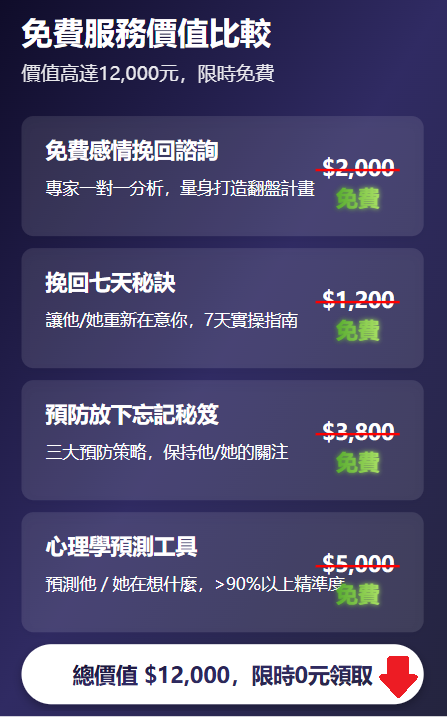 免費服務價值比較
價值高達12,000元，限時免費

免費感情挽回諮詢
專家一對一分析，量身打造翻盤計畫
$2,000
免費

挽回七天秘訣
讓他/她重新在意你，7天實操指南
$1,200
免費

預防放下忘記秘笈
三大預防策略，保持他/她的關注
$3,800
免費

心理學預測工具
預測他 / 她在想什麼，>90%以上精準度
$5,000
免費

總價值 $12,000，限時0元領取